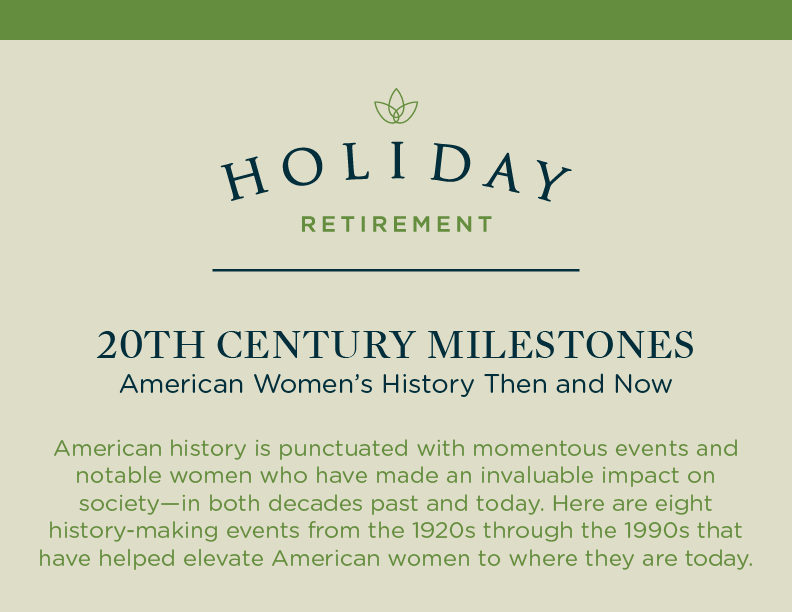 HOLIDAY
RETIREMENT

20TH CENTURY MILESTONES
American Women's History Then and Now

American history is punctuated with momentous events and notable women who have made an invaluable impact on society—in both decades past and today. Here are eight history-making events from the 1920s through the 1990s that have helped elevate American women to where they are today.